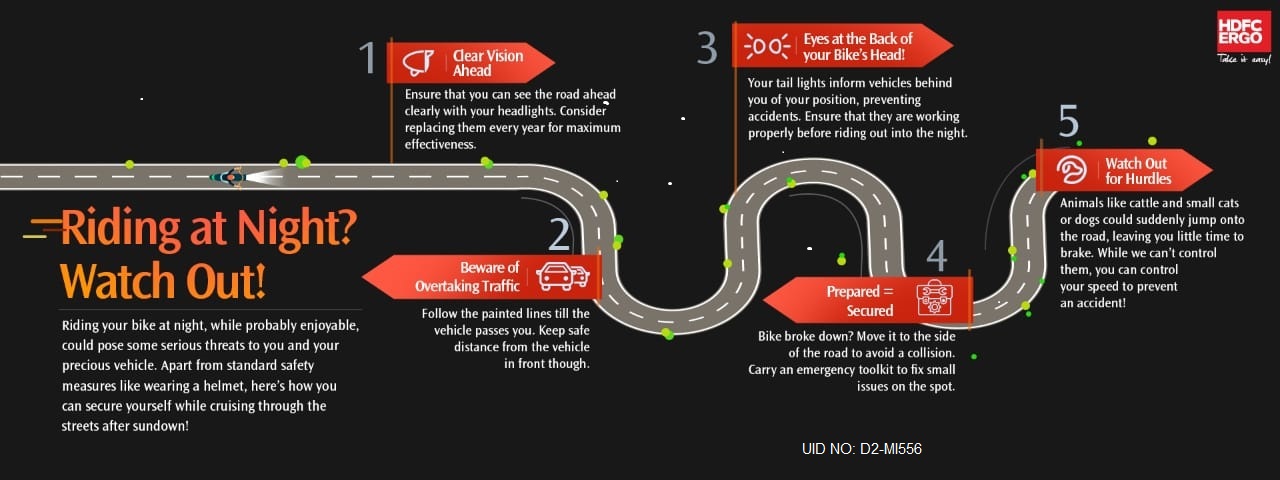 HDFC ERGO
Take it easy!

Riding at Night? Watch Out!

Riding your bike at night, while probably enjoyable, could pose some serious threats to you and your precious vehicle. Apart from standard safety measures like wearing a helmet, here's how you can secure yourself while cruising through the streets after sundown!

1
Clear Vision Ahead
Ensure that you can see the road ahead clearly with your headlights. Consider replacing them every year for maximum effectiveness.

2
Beware of Overtaking Traffic
Follow the painted lines till the vehicle passes you. Keep safe distance from the vehicle in front though.

3
Eyes at the Back of your Bike's Head!
Your tail lights inform vehicles behind you of your position, preventing accidents. Ensure that they are working properly before riding out into the night.

4
Prepared = Secured
Bike broke down? Move it to the side of the road to avoid a collision. Carry an emergency toolkit to fix small issues on the spot.

5
Watch Out for Hurdles
Animals like cattle and small cats or dogs could suddenly jump onto the road, leaving you little time to brake. While we can't control them, you can control your speed to prevent an accident!

UID NO: D2-MI556